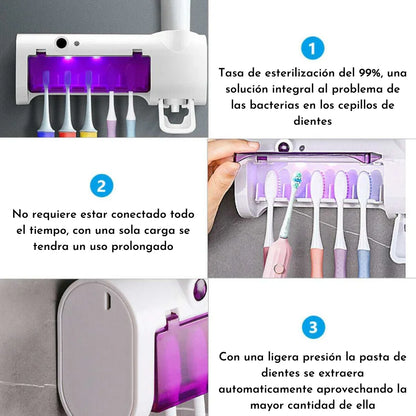 1

Tasa de esterilización del 99%, una solución integral al problema de las bacterias en los cepillos de dientes

2

No requiere estar conectado todo el tiempo, con una sola carga se tendra un uso prolongado

3

Con una ligera presión la pasta de dientes se extraera automaticamente aprovechando la mayor cantidad de ella