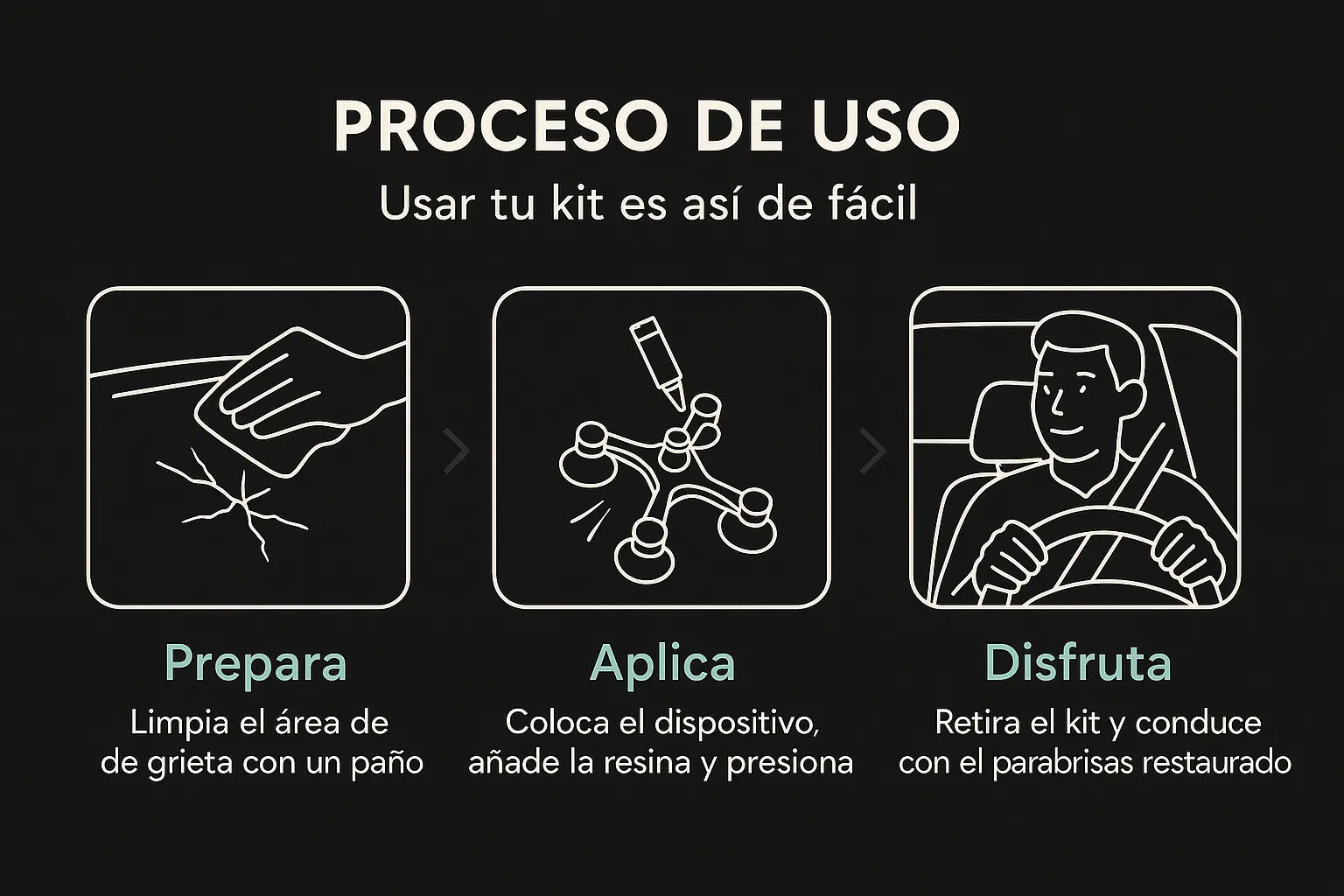 PROCESO DE USO

Usar tu kit es así de fácil

Prepara

Limpia el área de de grieta con un paño

Aplica

Coloca el dispositivo, añade la resina y presiona

Disfruta

Retira el kit y conduce con el parabrisas restaurado