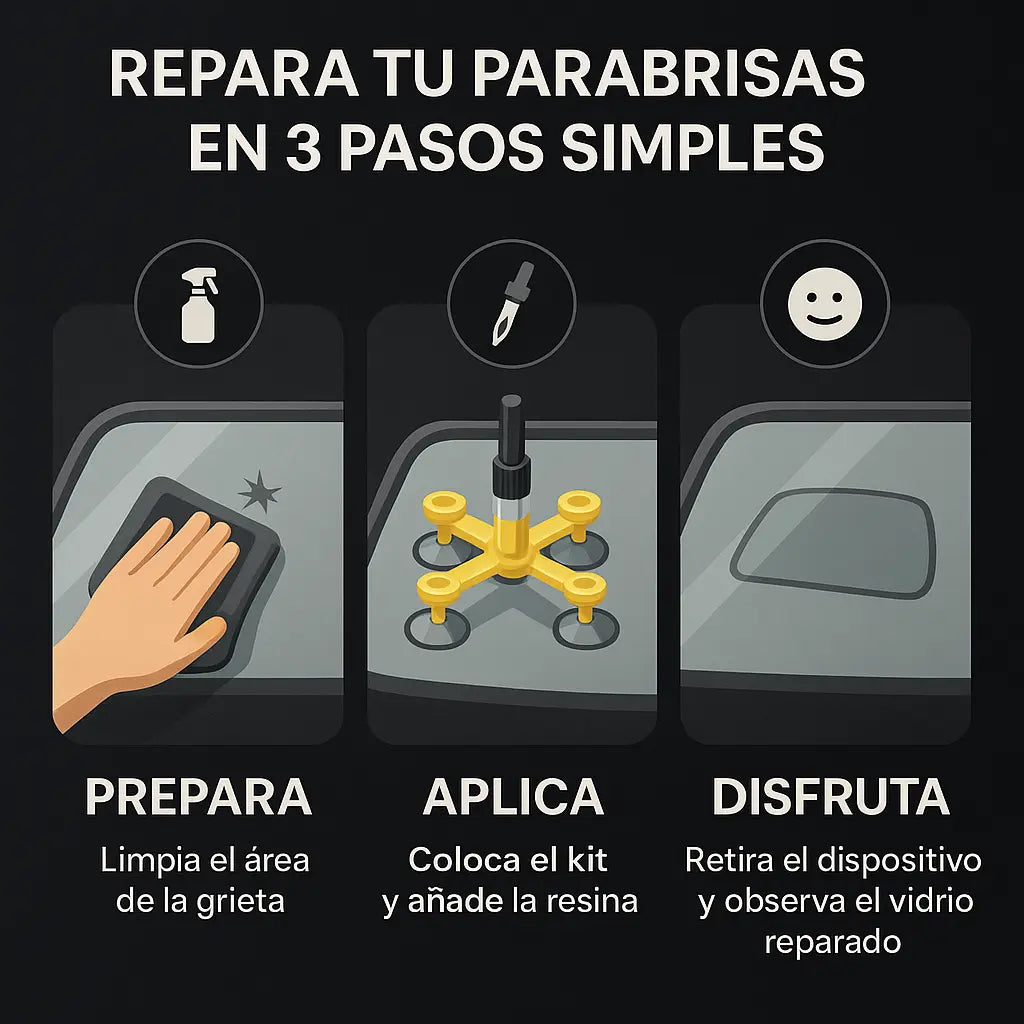 REPARA TU PARABRISAS EN 3 PASOS SIMPLES

PREPARA

Limpia el área de la grieta

APLICA

Coloca el kit y añade la resina

DISFRUTA

Retira el dispositivo y observa el vidrio reparado